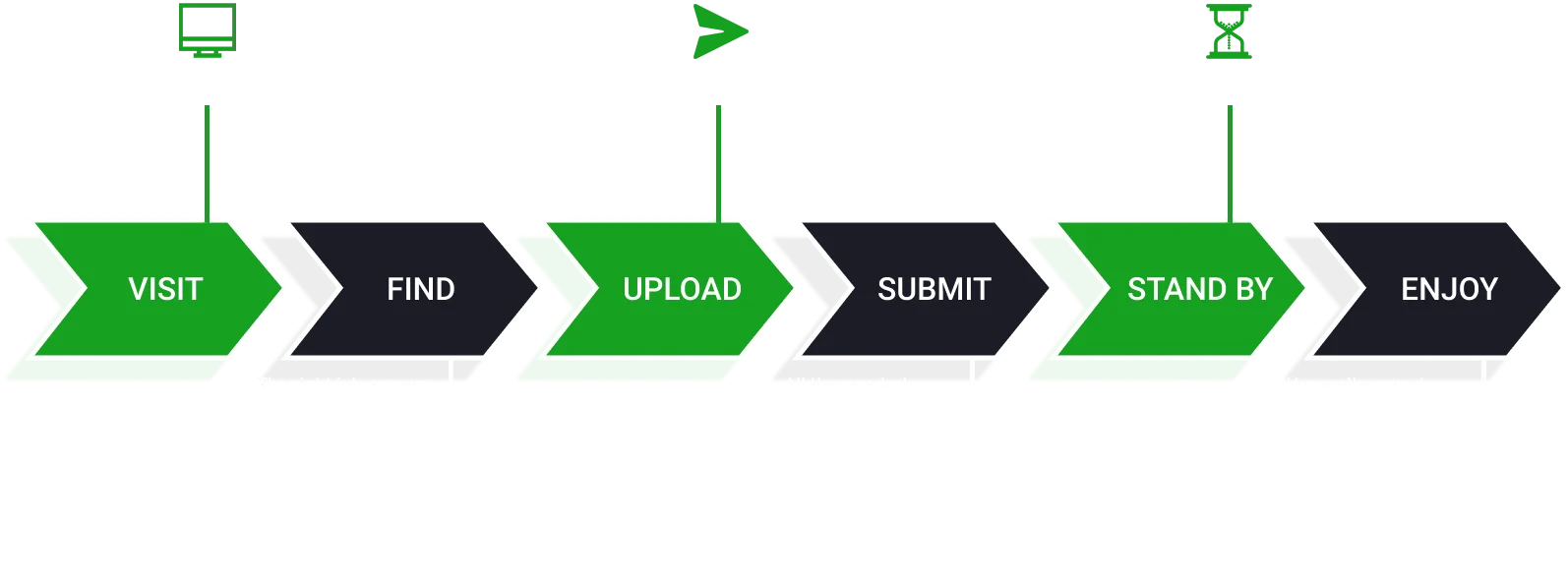 VISIT
FIND
UPLOAD
SUBMIT
STAND BY
ENJOY